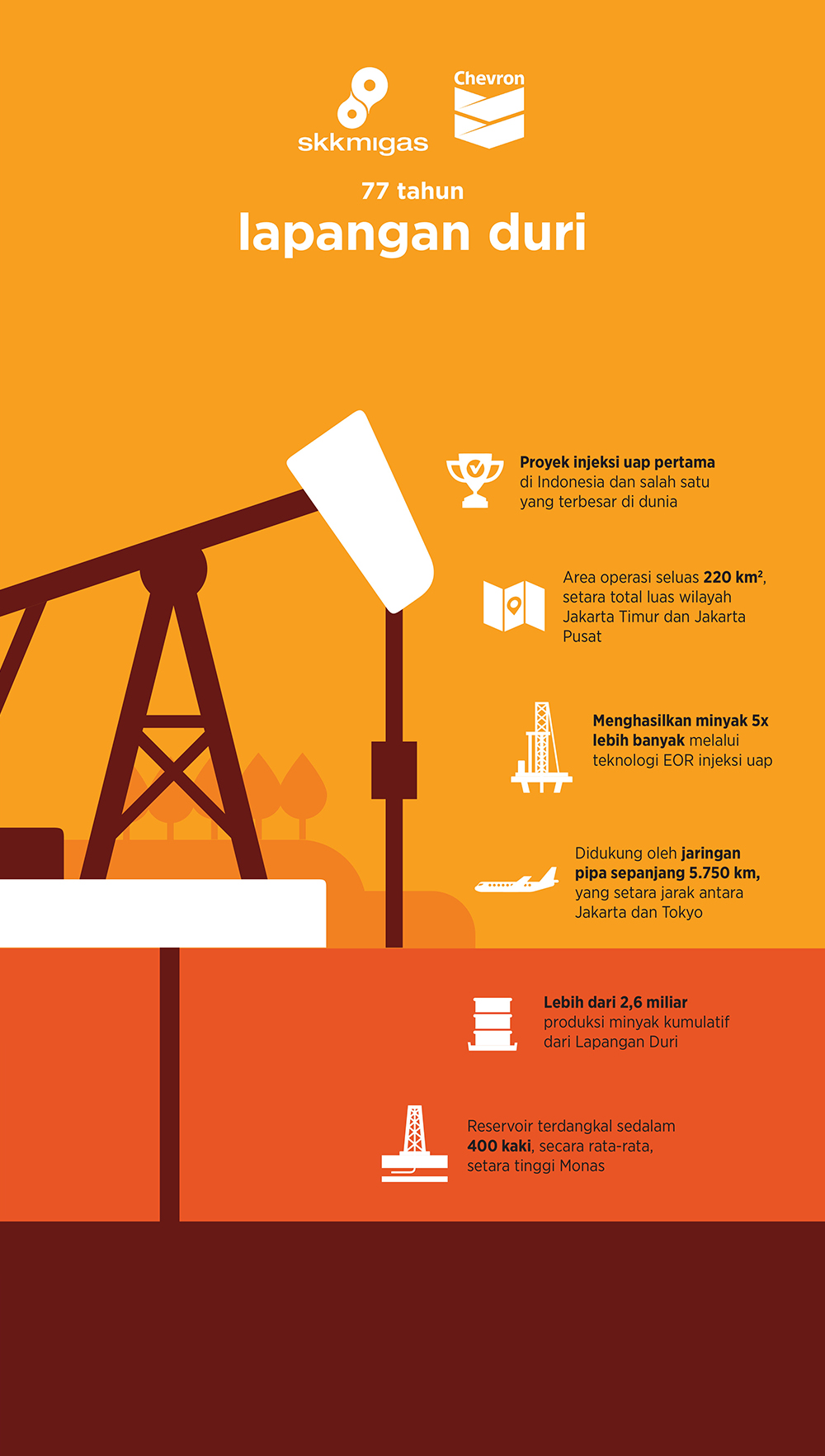 skkmigas

Chevron

77 tahun

lapangan duri

Proyek injeksi uap pertama di Indonesia dan salah satu yang terbesar di dunia

Area operasi seluas 220 km², setara total luas wilayah Jakarta Timur dan Jakarta Pusat

Menghasilkan minyak 5x lebih banyak melalui teknologi EOR injeksi uap

Didukung oleh jaringan pipa sepanjang 5.750 km, yang setara jarak antara Jakarta dan Tokyo

Lebih dari 2,6 miliar produksi minyak kumulatif dari Lapangan Duri

Reservoir terdangkal sedalam 400 kaki, secara rata-rata, setara tinggi Monas